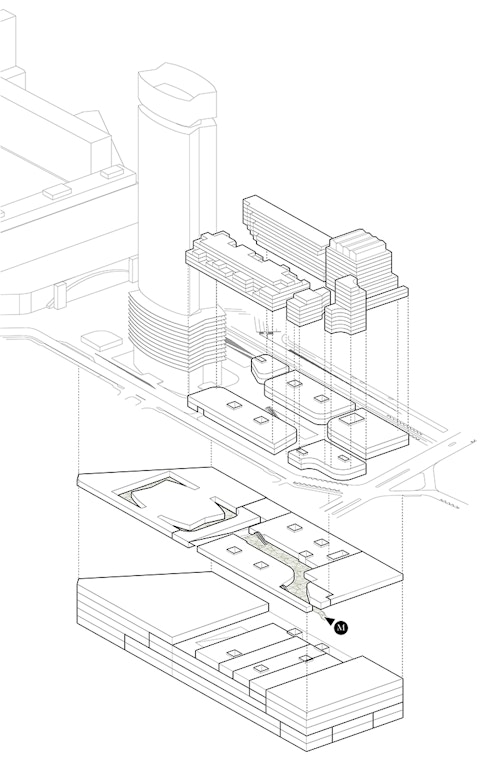 M